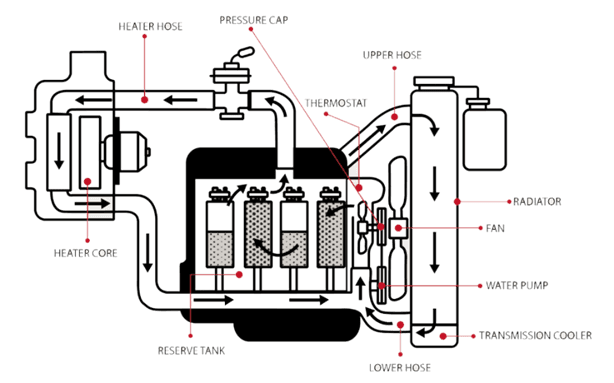 HEATER HOSE
PRESSURE CAP
UPPER HOSE
THERMOSTAT
RADIATOR
FAN
WATER PUMP
TRANSMISSION COOLER
HEATER CORE
RESERVE TANK
LOWER HOSE